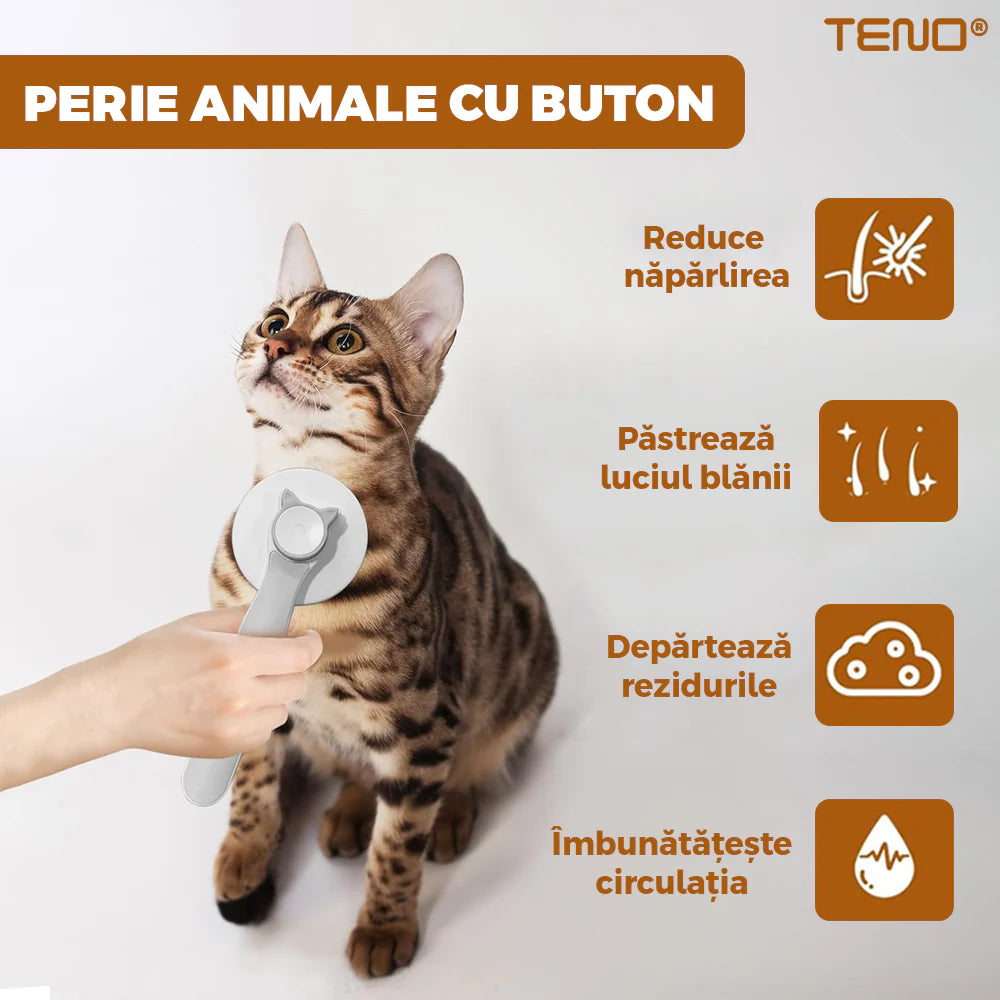 TENO®

PERIE ANIMALE CU BUTON

Reduce năpârlirea

Păstrează luciul blănii

Depărtează rezidurile

Îmbunătățește circulația