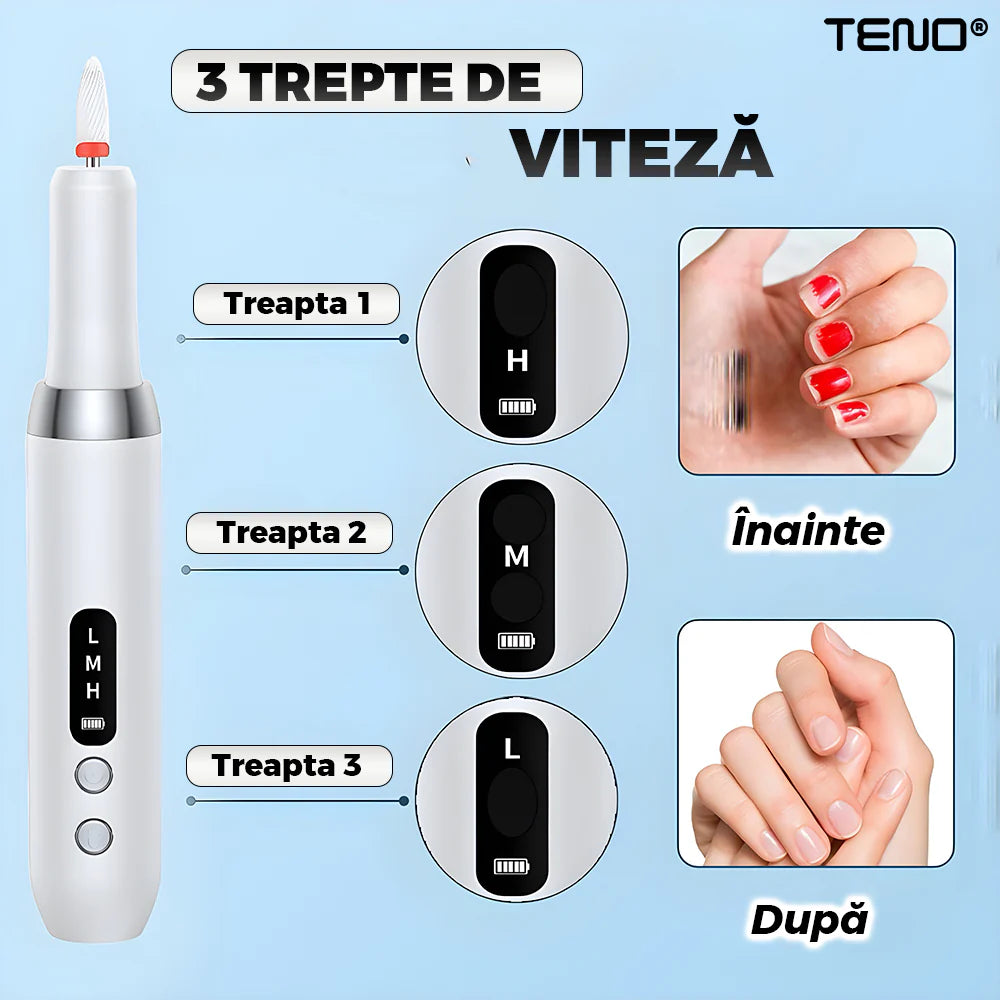 TENO®

3 TREPTE DE VITEZĂ

L
M
H

Treapta 1

H

Treapta 2

M

Treapta 3

L

Înainte

După